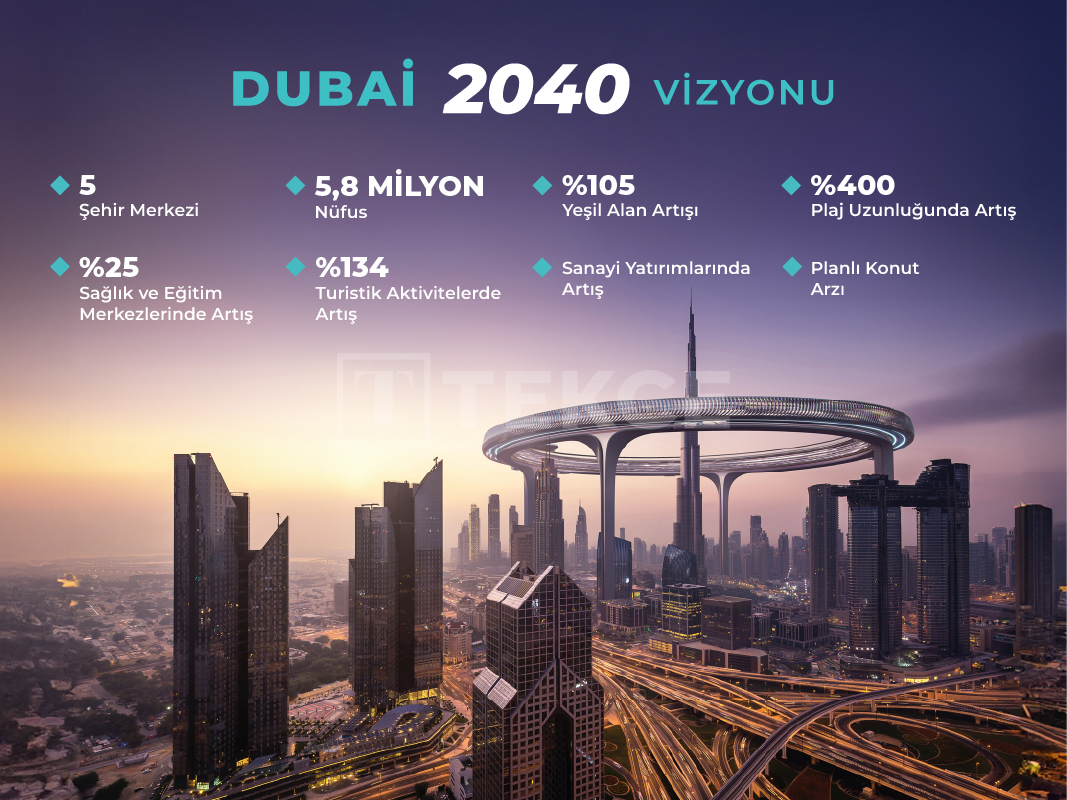 DUBAİ 2040 VİZYONU

5
Şehir Merkezi

5,8 MİLYON
Nüfus

%105
Yeşil Alan Artışı

%400
Plaj Uzunluğunda Artış

%25
Sağlık ve Eğitim Merkezlerinde Artış

%134
Turistik Aktivitelerde Artış

Sanayi Yatırımlarında Artış

Planlı Konut Arzı

TEKCE